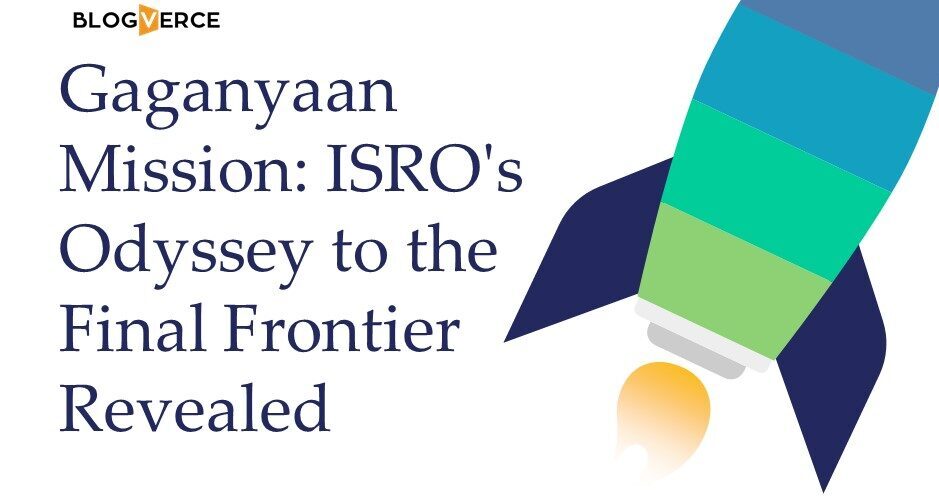 BLOGVERCE

Gaganyaan Mission: ISRO's Odyssey to the Final Frontier Revealed